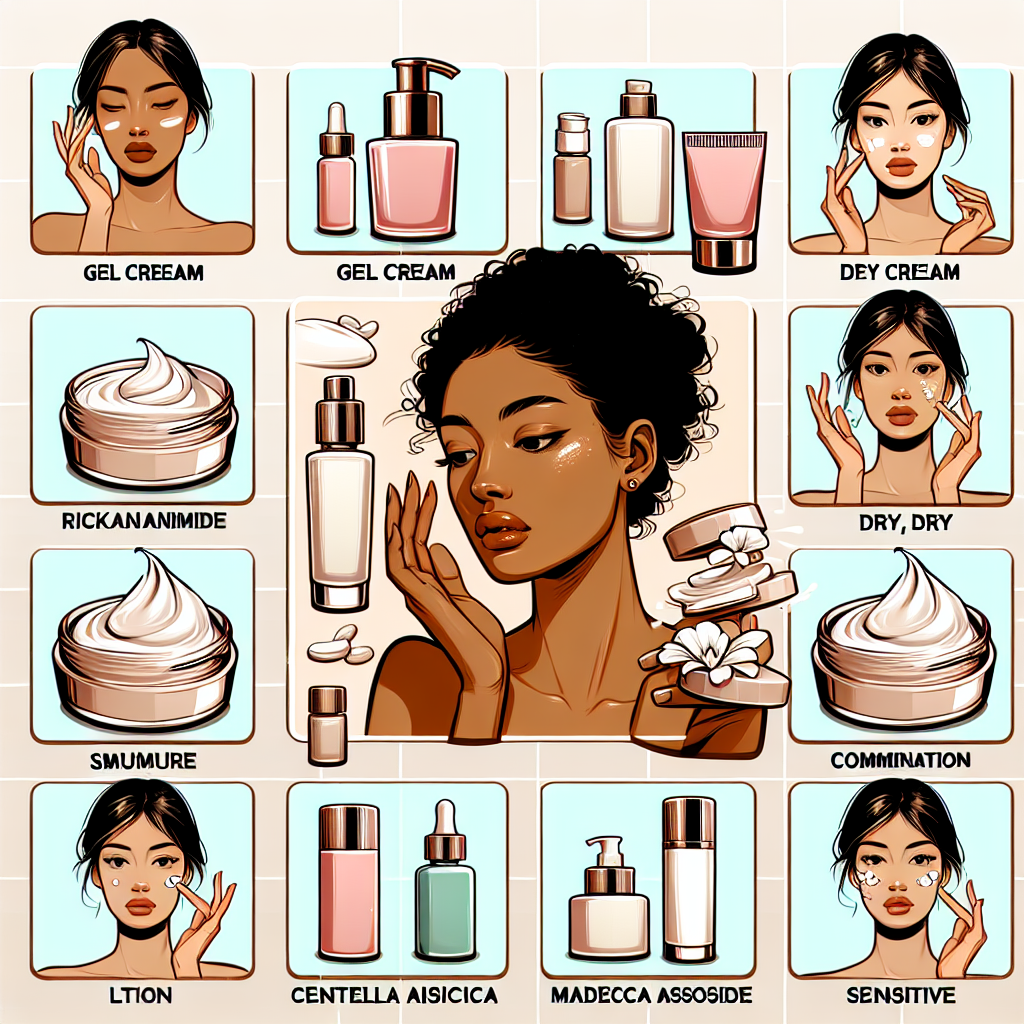 GEL CREAM

GEL CREAM

DEY CREAM

RICKANANIMIDE

DRY, DRY

SMUMURE

COMMINATION

LTION

CENTELLA AISICICA

MADECCA ASSOSIDE

SENSITIVE